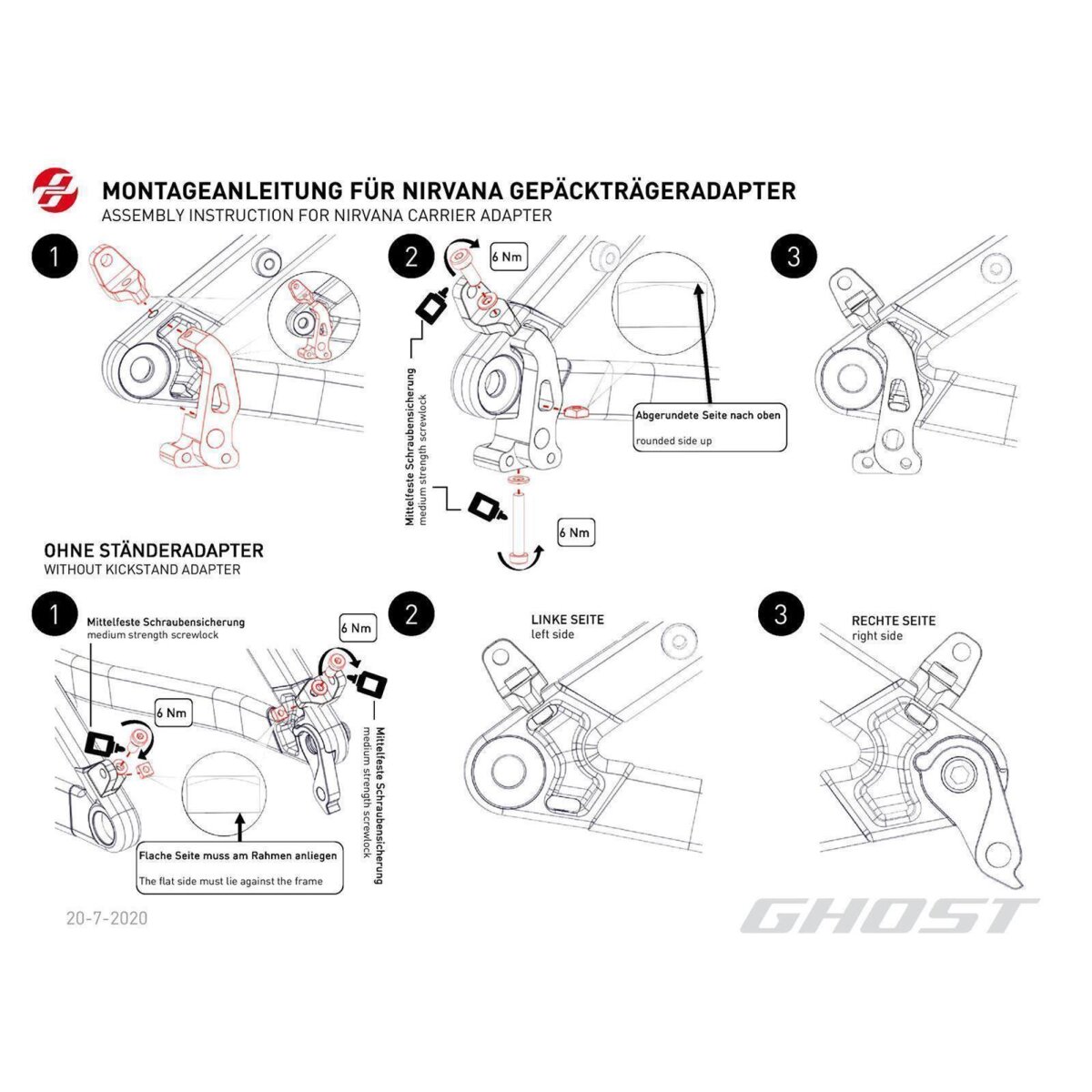 MONTAGEANLEITUNG FÜR NIRVANA GEPÄCKTRÄGERADAPTER
ASSEMBLY INSTRUCTION FOR NIRVANA CARRIER ADAPTER

1

2

6 Nm

Mittelfeste Schraubensicherung
medium strength screwlock

Abgerundete Seite nach oben
rounded side up

6 Nm

3

OHNE STÄNDERADAPTER
WITHOUT KICKSTAND ADAPTER

1

Mittelfeste Schraubensicherung
medium strength screwlock

6 Nm

6 Nm

Mittelfeste Schraubensicherung
medium strength screwlock

Flache Seite muss am Rahmen anliegen
The flat side must lie against the frame

2

LINKE SEITE
left side

3

RECHTE SEITE
right side

20-7-2020

GHOST